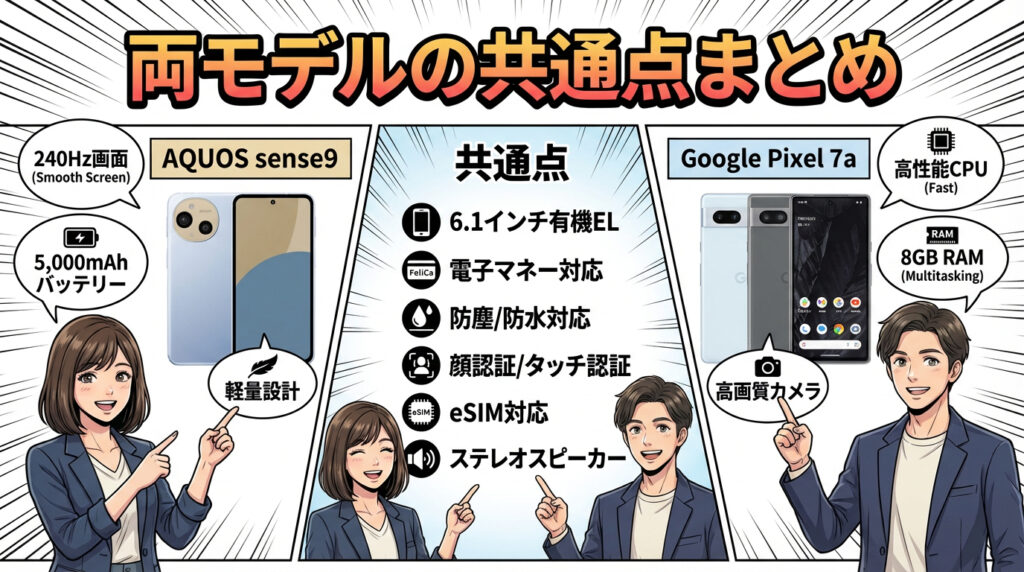 両モデルの共通点まとめ

240Hz画面
(Smooth Screen)

5,000mAh
バッテリー

AQUOS sense9

軽量設計

共通点

6.1インチ有機EL

FeliCa

電子マネー対応

防塵/防水対応

顔認証/タッチ認証

eSIM

eSIM対応

ステレオスピーカー

Google Pixel 7a

高性能CPU
(Fast)

RAM

8GB RAM
(Multitasking)

高画質カメラ